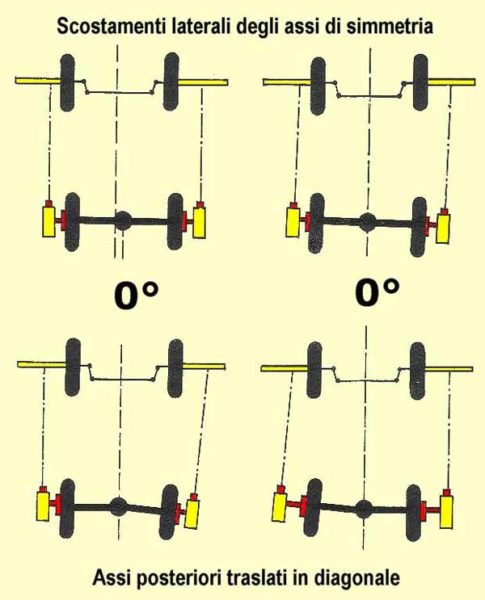 Scostamenti laterali degli assi di simmetria

0°

0°

Assi posteriori traslati in diagonale